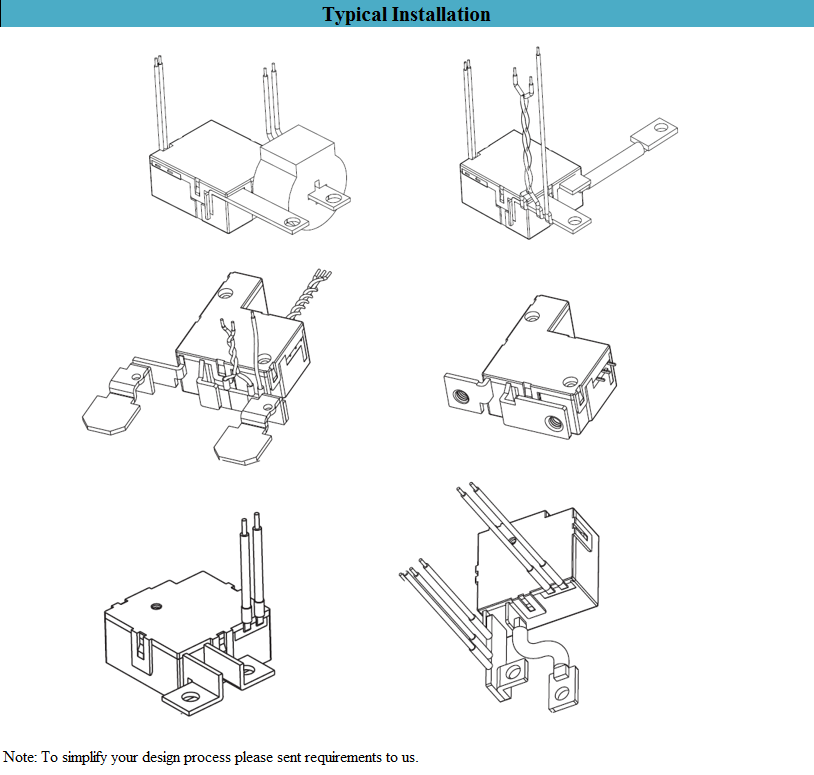 Typical Installation

Note: To simplify your design process please sent requirements to us.